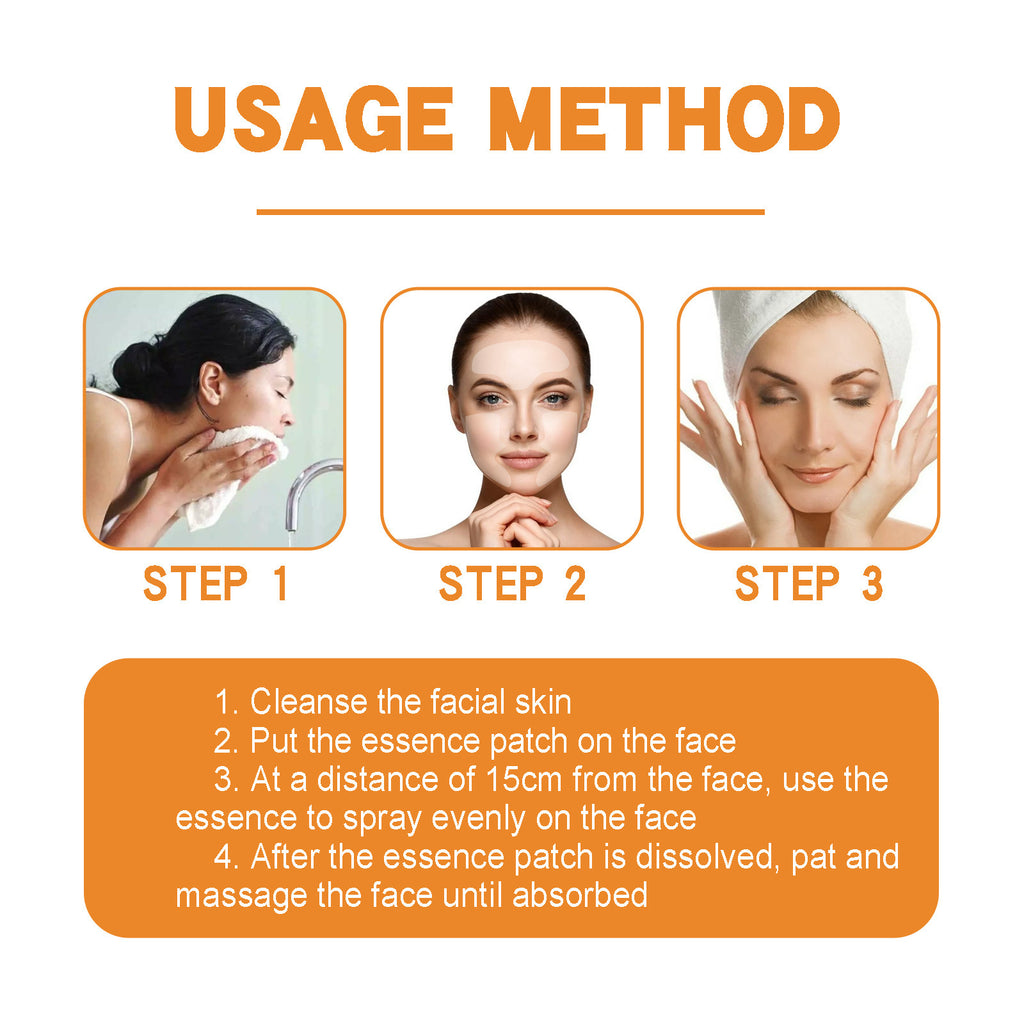 USAGE METHOD

STEP 1

STEP 2

STEP 3

1. Cleanse the facial skin
2. Put the essence patch on the face
3. At a distance of 15cm from the face, use the essence to spray evenly on the face
4. After the essence patch is dissolved, pat and massage the face until absorbed